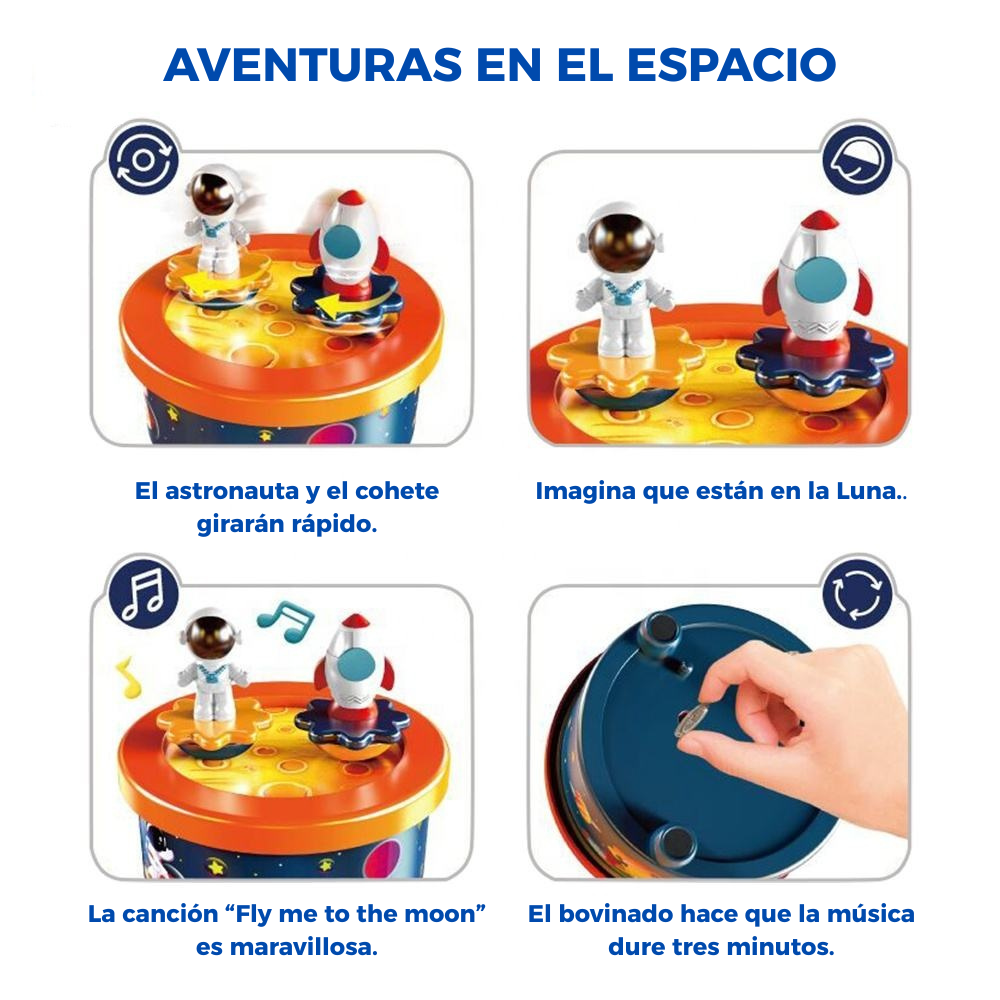 AVENTURAS EN EL ESPACIO

El astronauta y el cohete girarán rápido.

Imagina que están en la Luna..

La canción “Fly me to the moon” es maravillosa.

El bovinado hace que la música dure tres minutos.