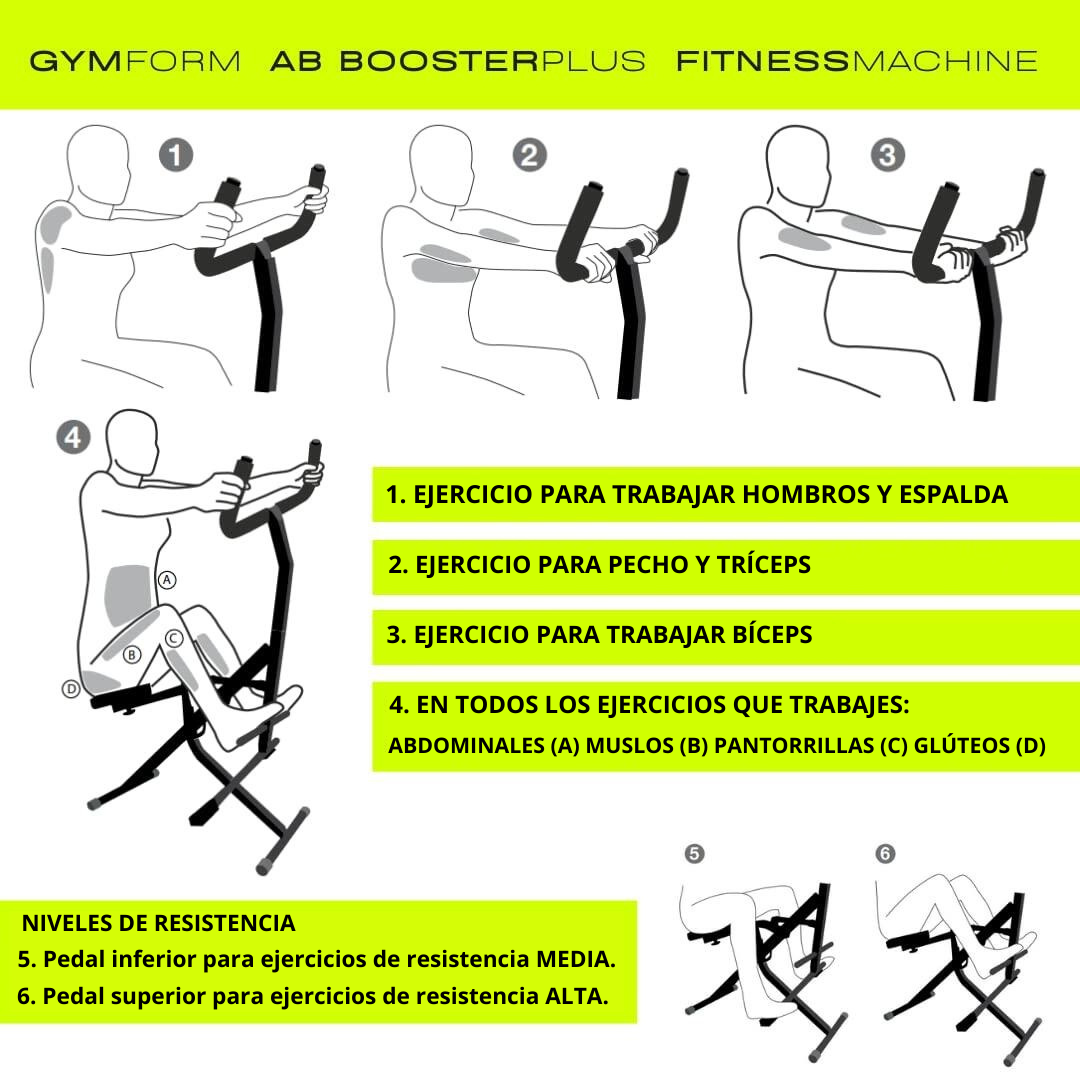 GYMFORM AB BOOSTERPLUS FITNESSMACHINE

1

2

3

4

A

B

C

D

1. EJERCICIO PARA TRABAJAR HOMBROS Y ESPALDA

2. EJERCICIO PARA PECHO Y TRÍCEPS

3. EJERCICIO PARA TRABAJAR BÍCEPS

4. EN TODOS LOS EJERCICIOS QUE TRABAJES:
ABDOMINALES (A) MUSLOS (B) PANTORRILLAS (C) GLÚTEOS (D)

5

6

NIVELES DE RESISTENCIA
5. Pedal inferior para ejercicios de resistencia MEDIA.
6. Pedal superior para ejercicios de resistencia ALTA.